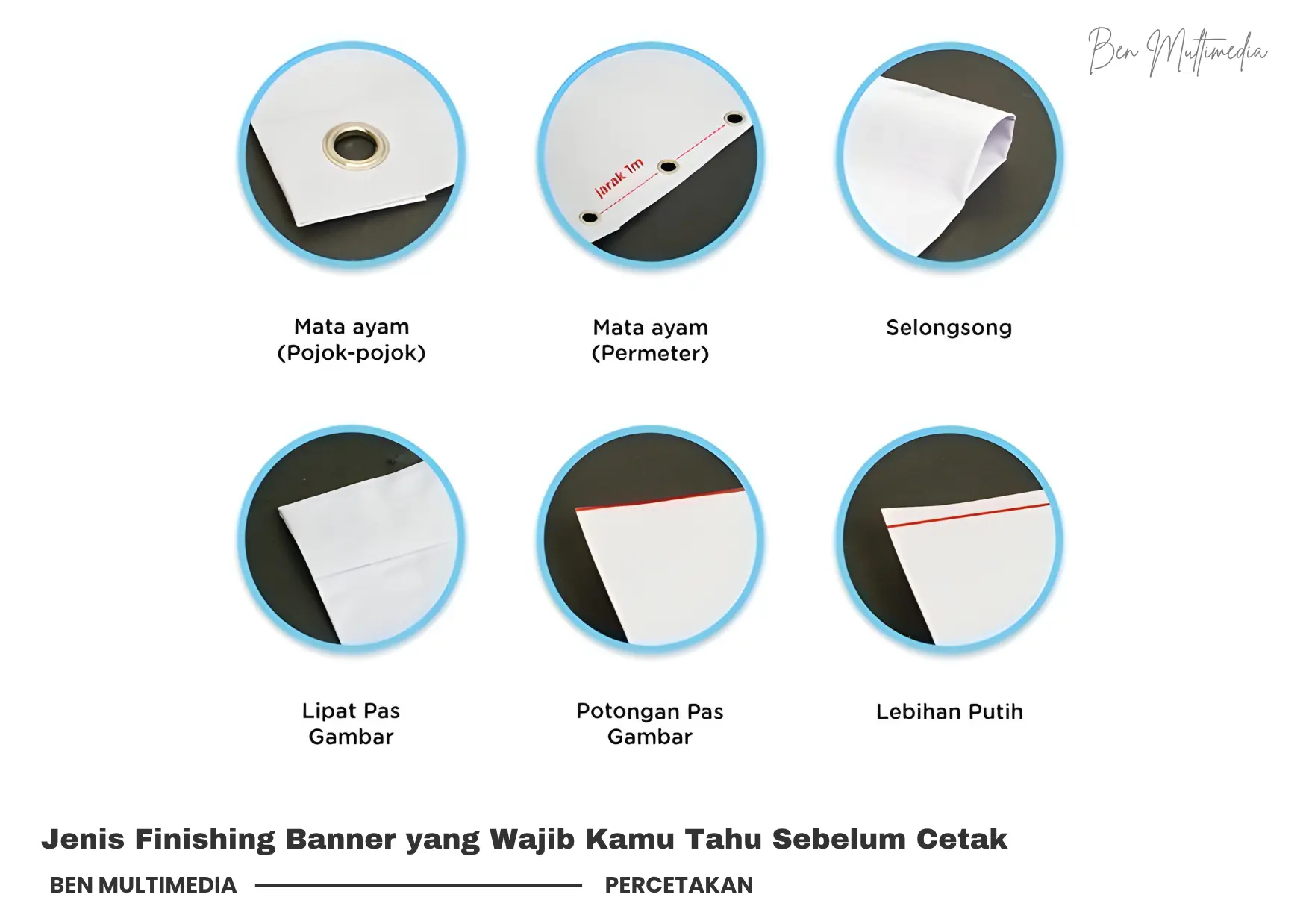 Ben Multimedia

jarak 1m

Mata ayam
(Pojok-pojok)

Mata ayam
(Permeter)

Selongsong

Lipat Pas
Gambar

Potongan Pas
Gambar

Lebihan Putih

Jenis Finishing Banner yang Wajib Kamu Tahu Sebelum Cetak

BEN MULTIMEDIA

PERCETAKAN